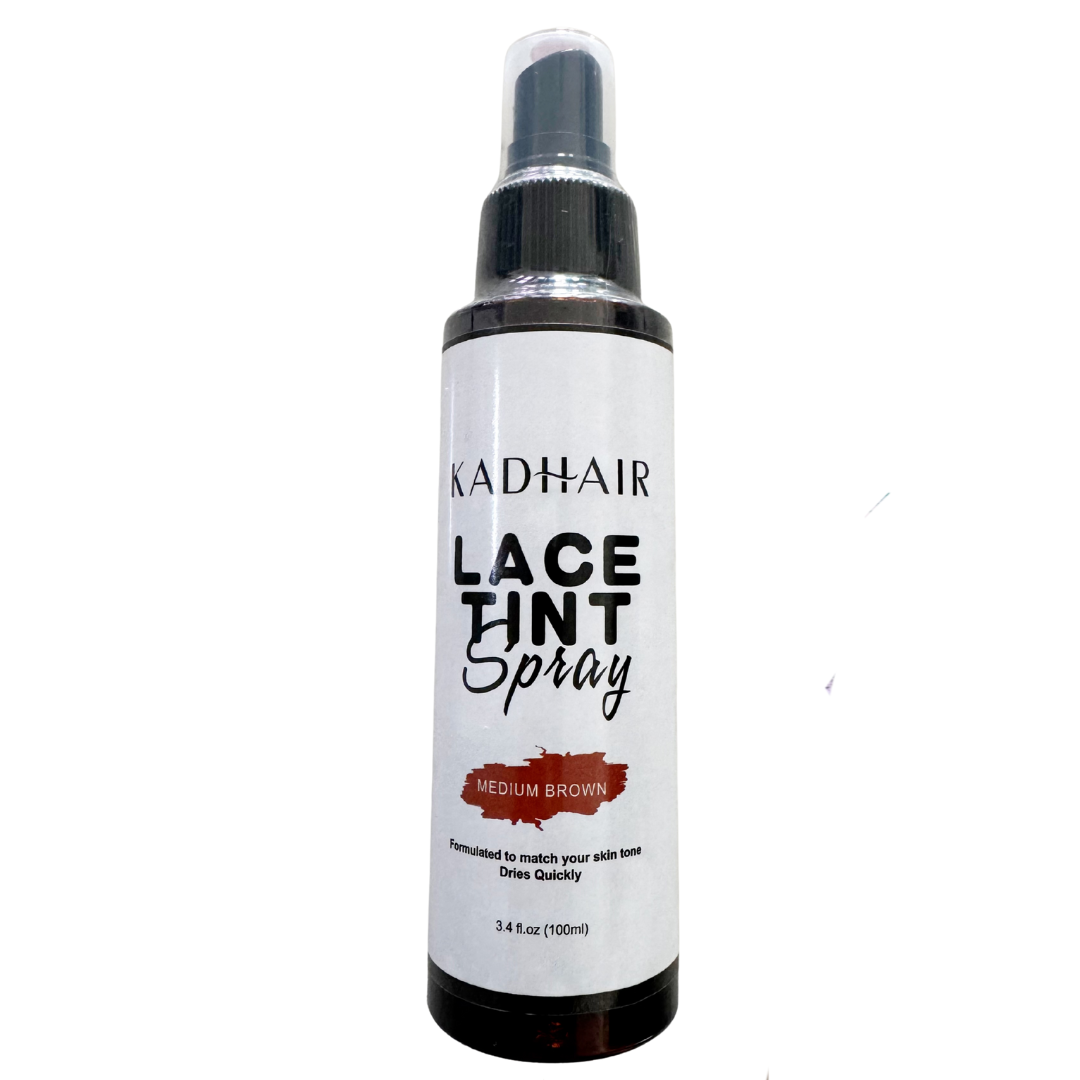 KADHAIR

LACE TINT Spray

MEDIUM BROWN

Formulated to match your skin tone
Dries Quickly

3.4 fl.oz (100ml)